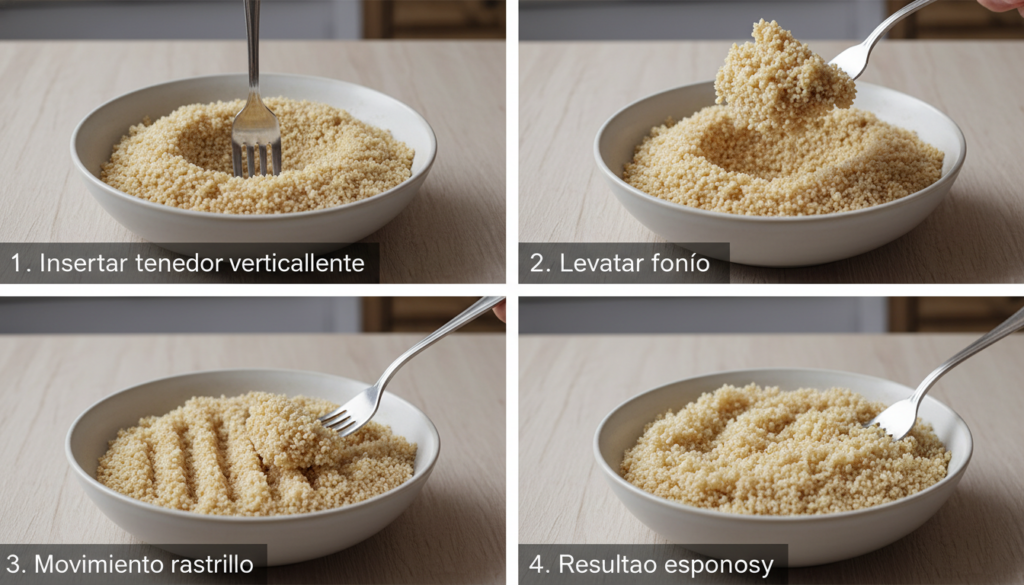 1. Insertar tenedor verticallente

2. Levatar fonío

3. Movimiento rastrillo

4. Resultao esponosy